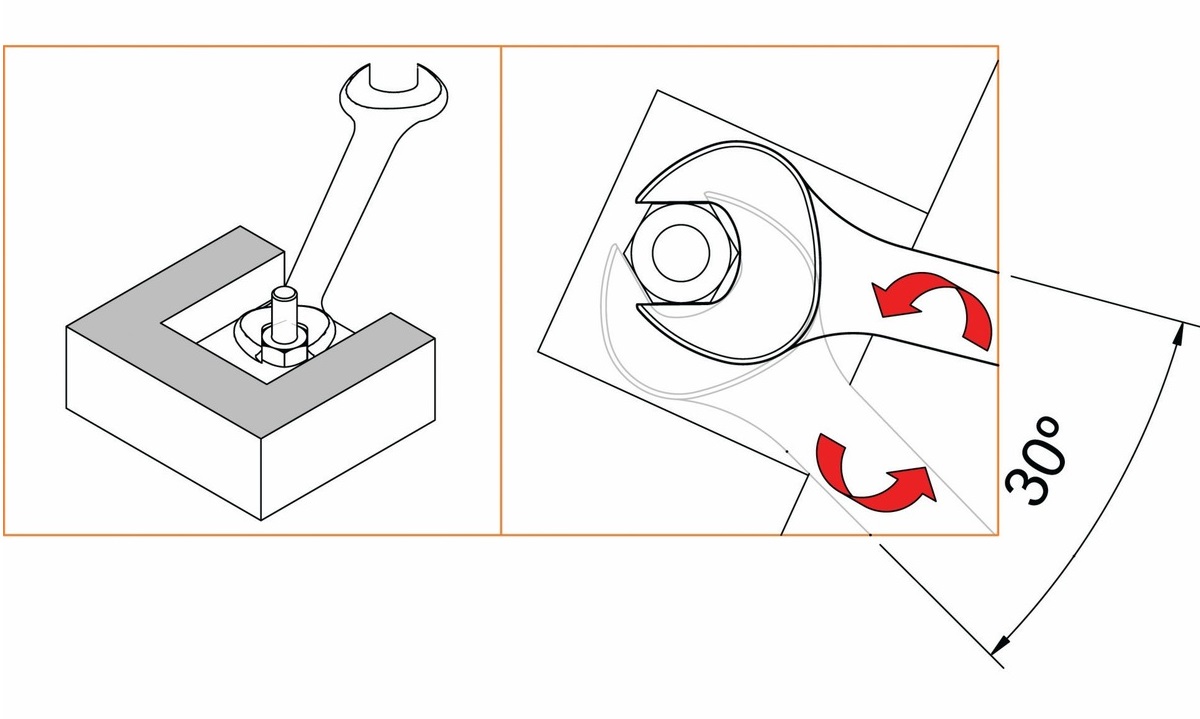 30°