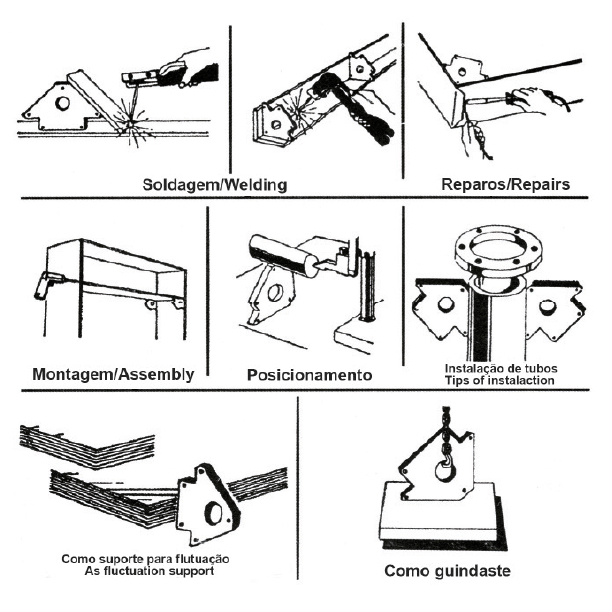 Soldagem/Welding

Reparos/Repairs

Montagem/Assembly

Posicionamento

Instalação de tubos
Tips of instalaction

Como suporte para flutuação
As fluctuation support

Como guindaste